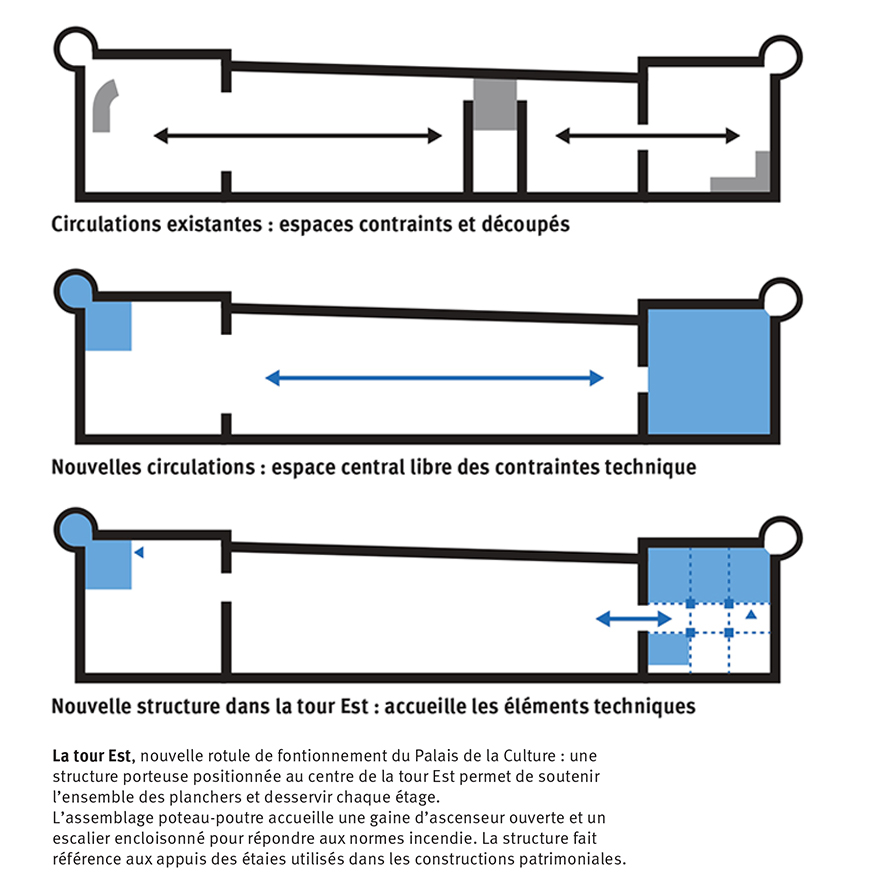 Circulations existantes : espaces contraints et découpés

Nouvelles circulations : espace central libre des contraintes technique

Nouvelle structure dans la tour Est : accueille les éléments techniques

La tour Est, nouvelle rotule de fontionnement du Palais de la Culture : une structure porteuse positionnée au centre de la tour Est permet de soutenir l'ensemble des planchers et desservir chaque étage.
L'assemblage poteau-poutre accueille une gaine d'ascenseur ouverte et un escalier encloisonné pour répondre aux normes incendie. La structure fait référence aux appuis des étaies utilisés dans les constructions patrimoniales.