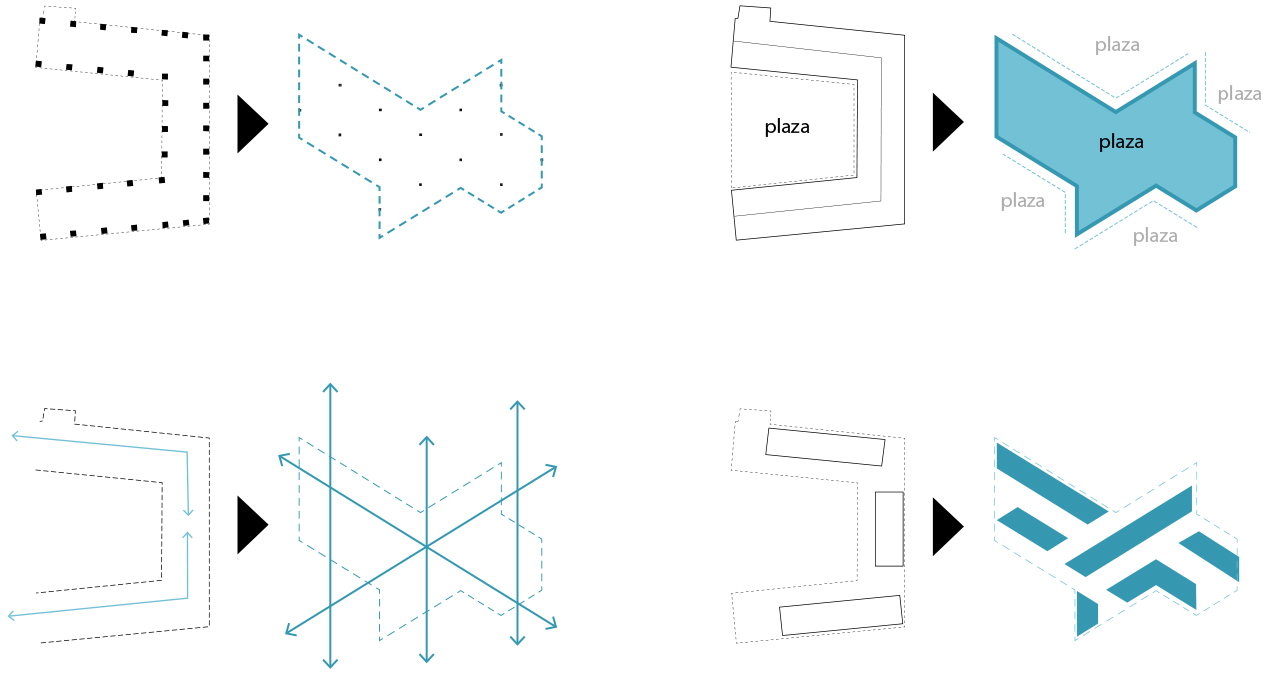 plaza

plaza

plaza

plaza

plaza

plaza